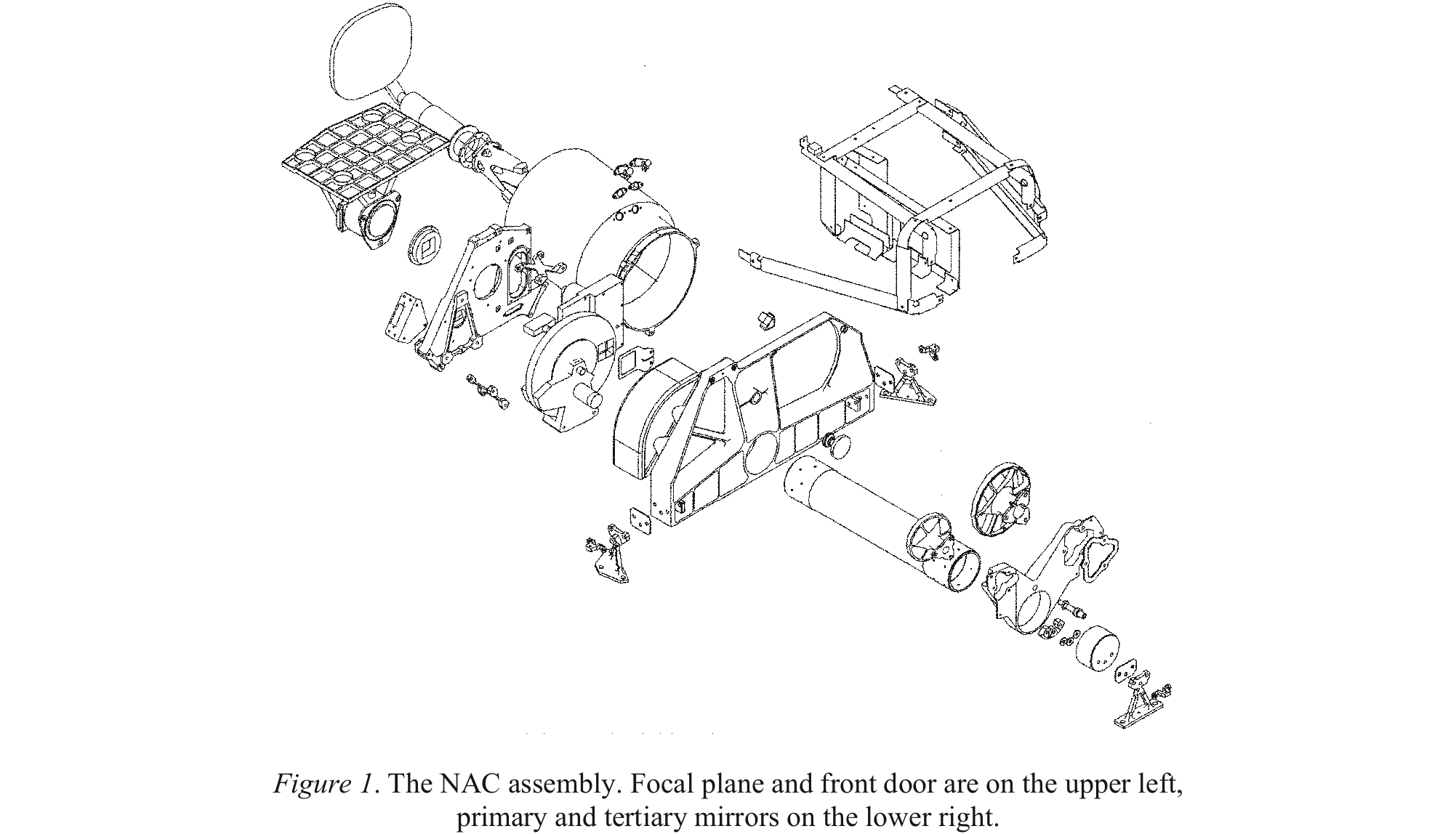 Figure 1. The NAC assembly. Focal plane and front door are on the upper left, primary and tertiary mirrors on the lower right.