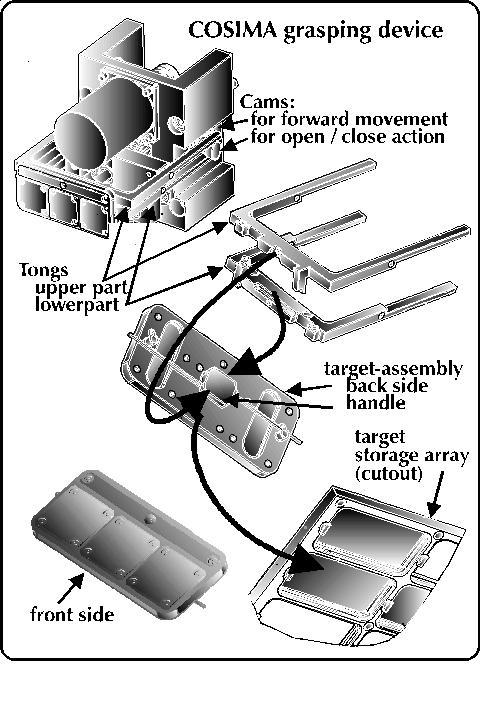 COSIMA grasping device

Cams:
for forward movement
for open / close action

Tongs
upper part
lowerpart

target-assembly
back side
handle

target
storage array
(cutout)

front side